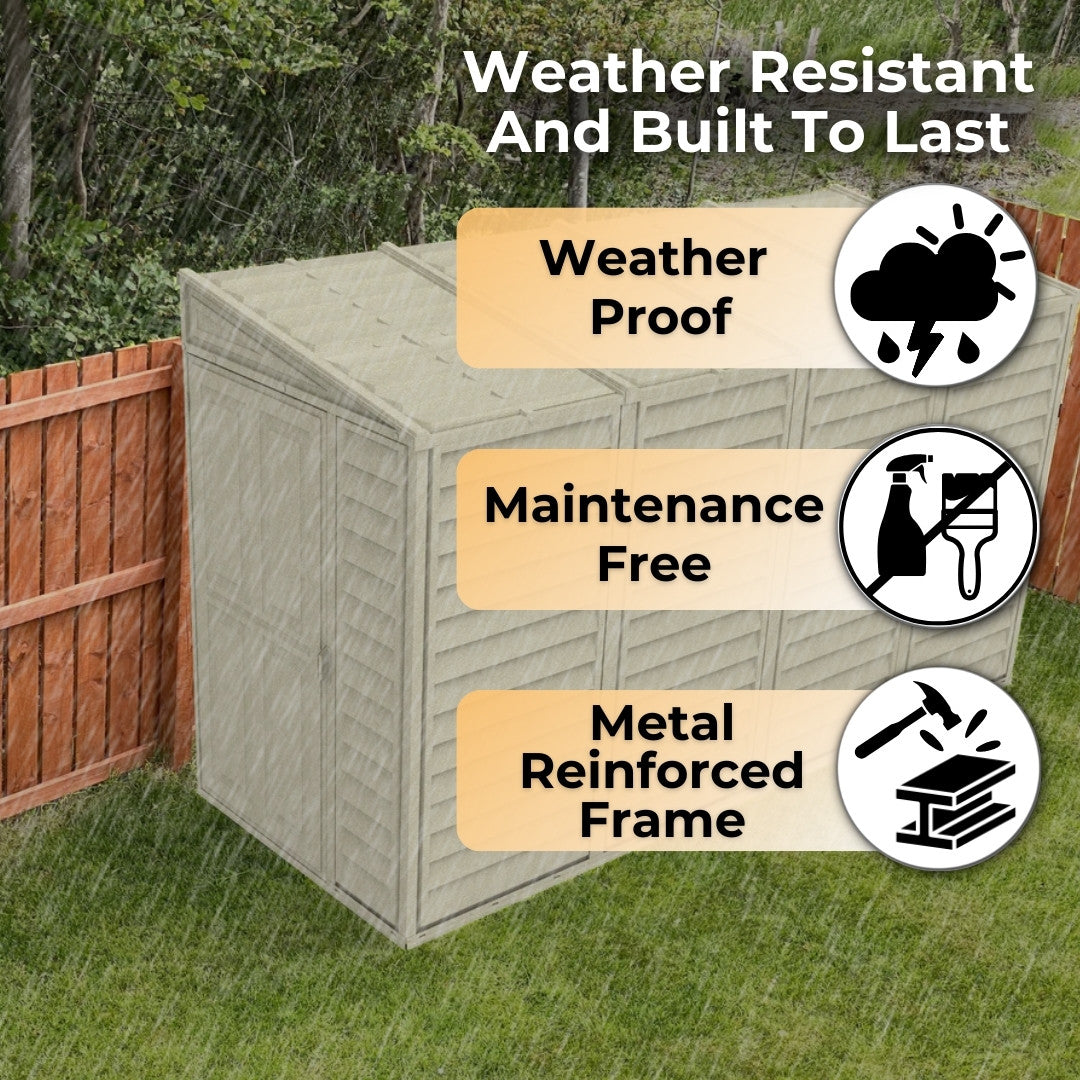 Weather Resistant And Built To Last

Weather Proof

Maintenance Free

Metal Reinforced Frame